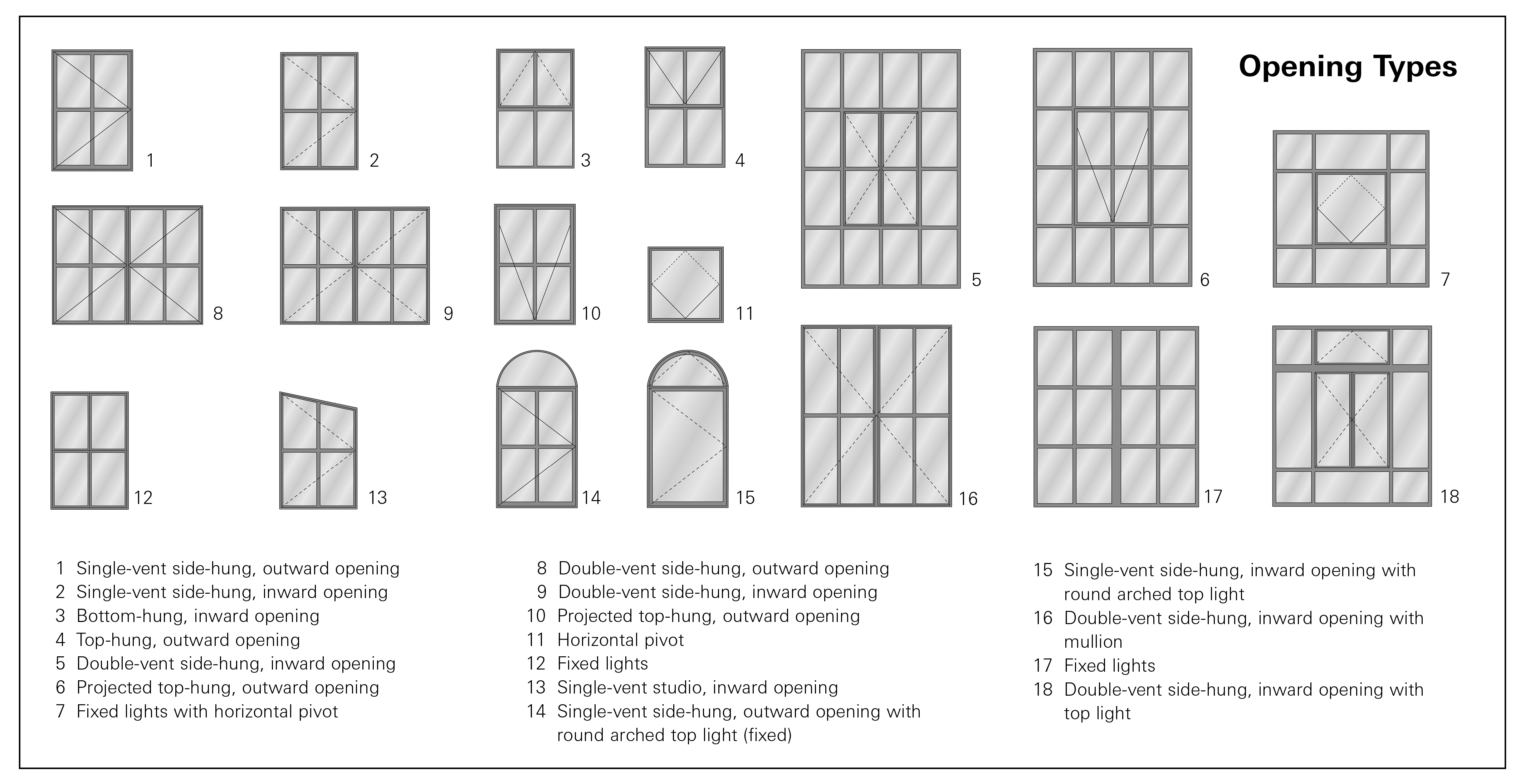 Opening Types

1 2 3 4 5 6 7 8 9 10 11 12 13 14 15 16 17 18

1 Single-vent side-hung, outward opening
2 Single-vent side-hung, inward opening
3 Bottom-hung, inward opening
4 Top-hung, outward opening
5 Double-vent side-hung, inward opening
6 Projected top-hung, outward opening
7 Fixed lights with horizontal pivot

8 Double-vent side-hung, outward opening
9 Double-vent side-hung, inward opening
10 Projected top-hung, outward opening
11 Horizontal pivot
12 Fixed lights
13 Single-vent studio, inward opening
14 Single-vent side-hung, outward opening with round arched top light (fixed)

15 Single-vent side-hung, inward opening with round arched top light
16 Double-vent side-hung, inward opening with mullion
17 Fixed lights
18 Double-vent side-hung, inward opening with top light