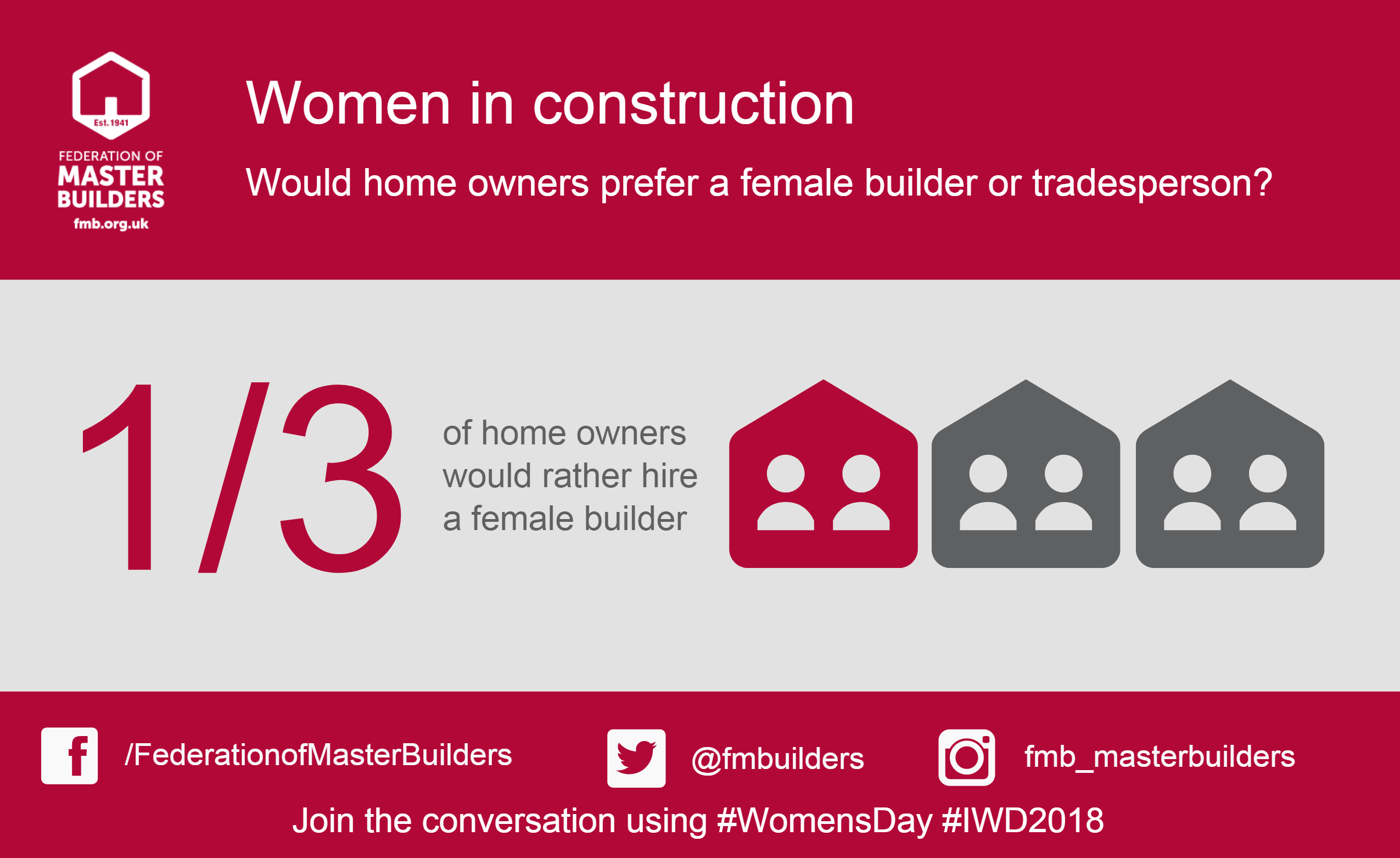 Est. 1941
FEDERATION OF
MASTER
BUILDERS
fmb.org.uk

Women in construction

Would home owners prefer a female builder or tradesperson?

1/3

of home owners would rather hire a female builder

/FederationofMasterBuilders

@fmbuilders

fmb_masterbuilders

Join the conversation using #WomensDay #IWD2018