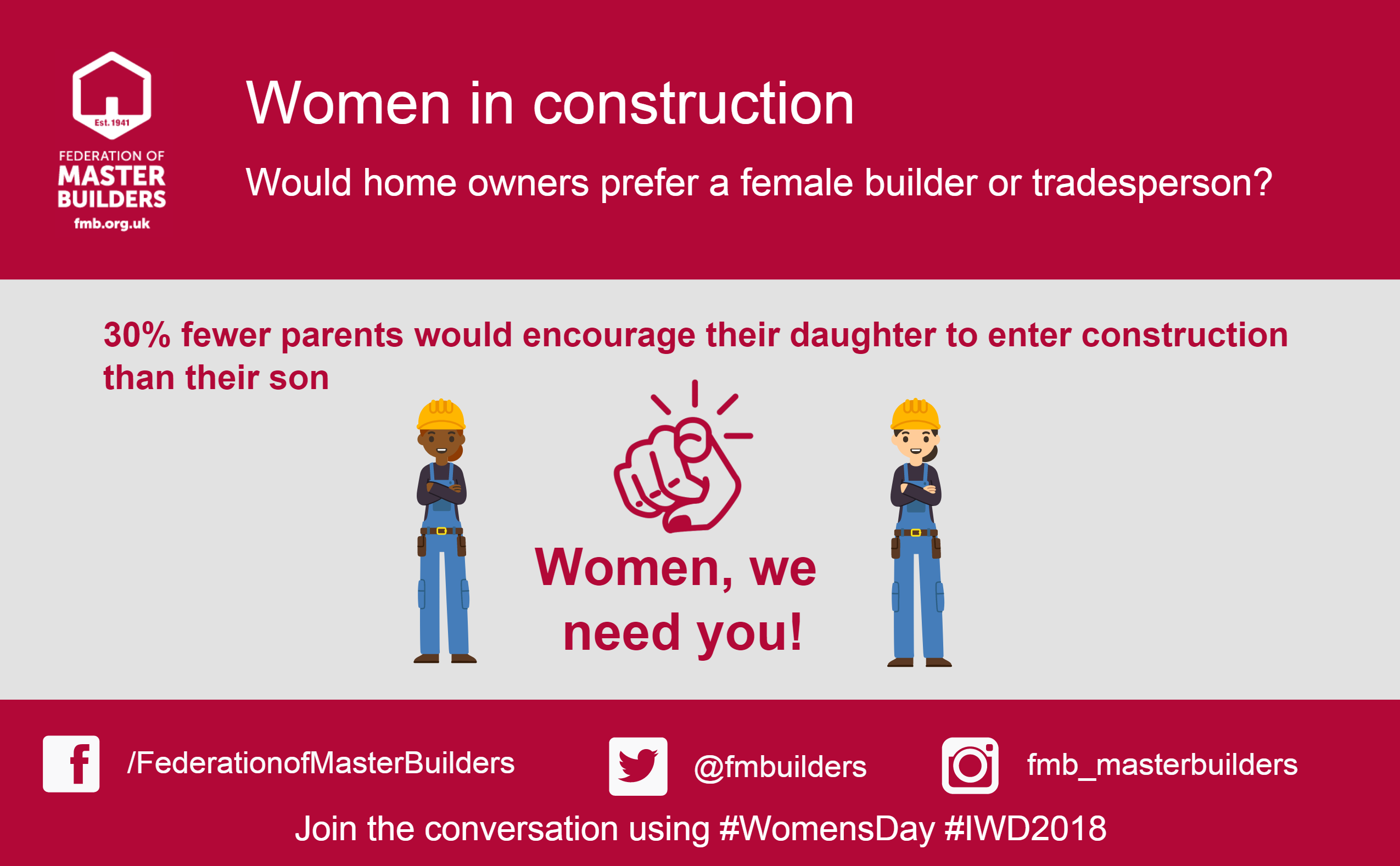 Est. 1941
FEDERATION OF
MASTER
BUILDERS
fmb.org.uk

Women in construction

Would home owners prefer a female builder or tradesperson?

30% fewer parents would encourage their daughter to enter construction than their son

Women, we need you!

/FederationofMasterBuilders

@fmbuilders

fmb_masterbuilders

Join the conversation using #WomensDay #IWD2018