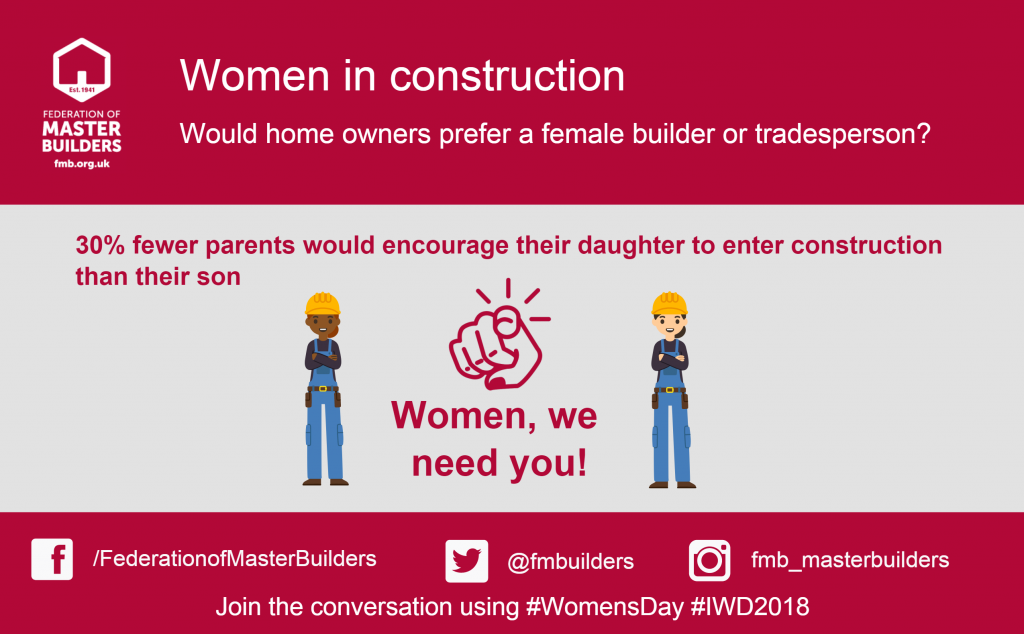 Est. 1941
FEDERATION OF
MASTER
BUILDERS
fmb.org.uk

Women in construction

Would home owners prefer a female builder or tradesperson?

30% fewer parents would encourage their daughter to enter construction than their son

Women, we need you!

/FederationofMasterBuilders

@fmbuilders

fmb_masterbuilders

Join the conversation using #WomensDay #IWD2018