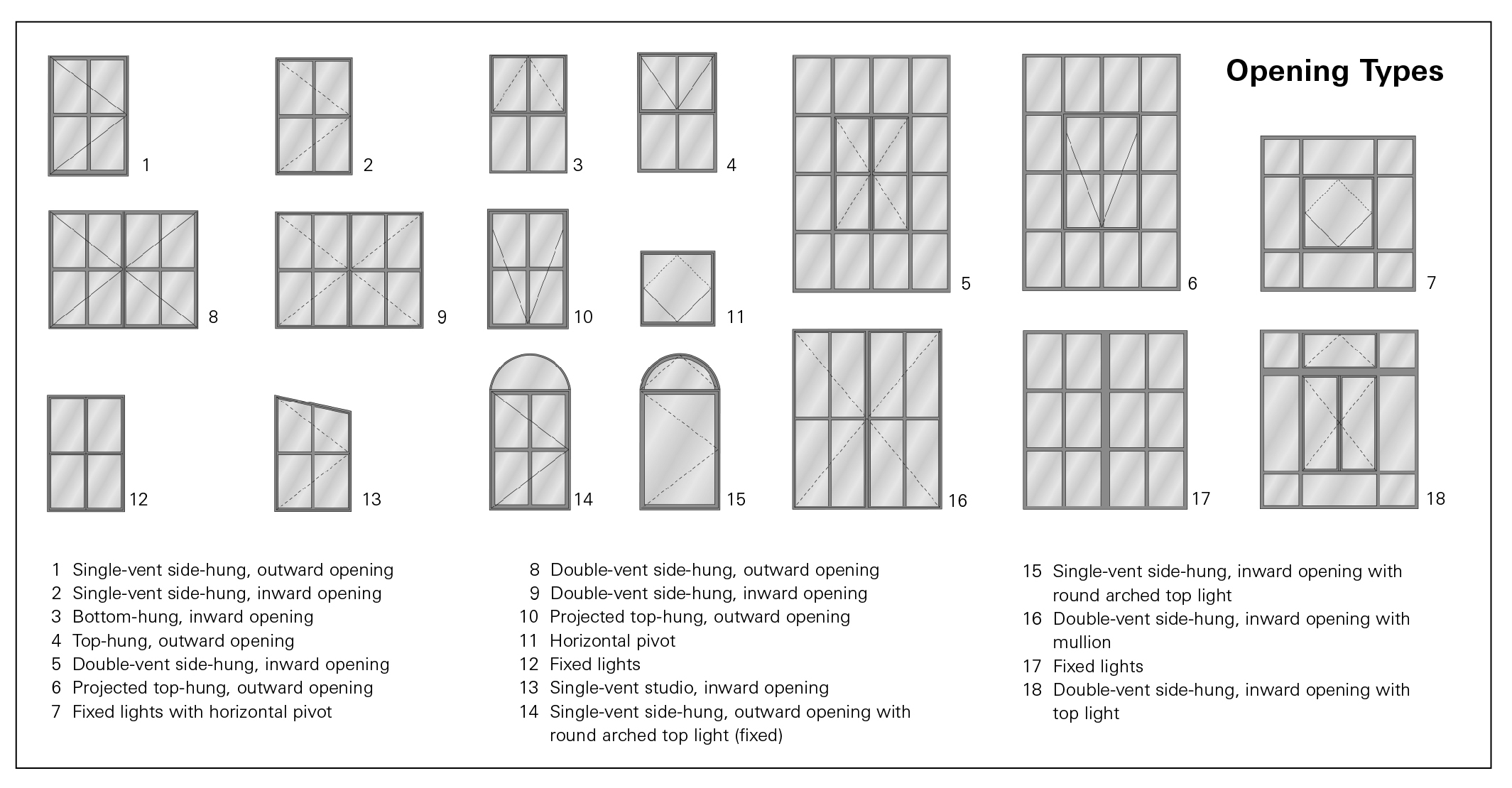 Opening Types

1 2 3 4 5 6 7 8 9 10 11 12 13 14 15 16 17 18

1 Single-vent side-hung, outward opening
2 Single-vent side-hung, inward opening
3 Bottom-hung, inward opening
4 Top-hung, outward opening
5 Double-vent side-hung, inward opening
6 Projected top-hung, outward opening
7 Fixed lights with horizontal pivot

8 Double-vent side-hung, outward opening
9 Double-vent side-hung, inward opening
10 Projected top-hung, outward opening
11 Horizontal pivot
12 Fixed lights
13 Single-vent studio, inward opening
14 Single-vent side-hung, outward opening with round arched top light (fixed)

15 Single-vent side-hung, inward opening with round arched top light
16 Double-vent side-hung, inward opening with mullion
17 Fixed lights
18 Double-vent side-hung, inward opening with top light